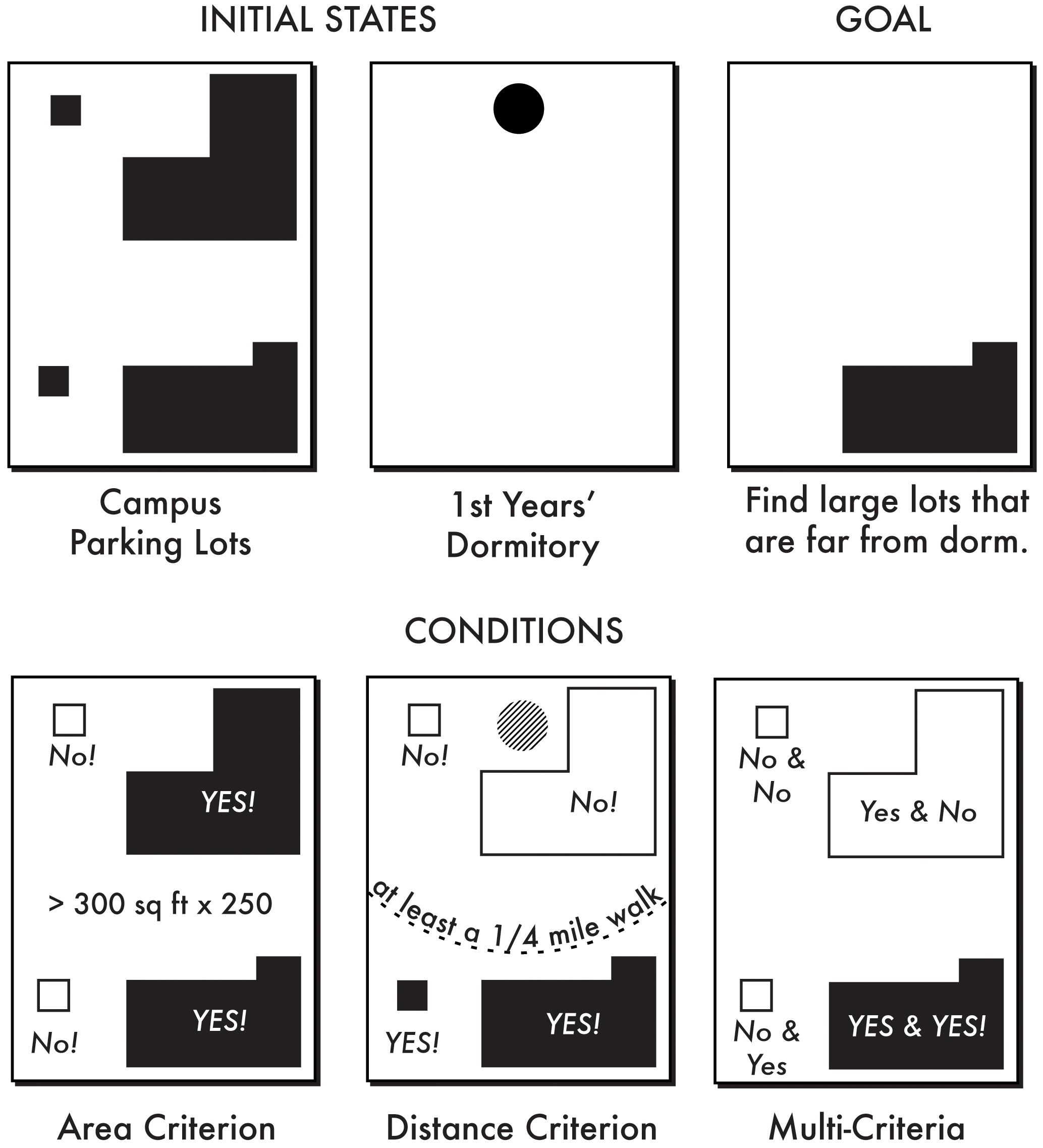 INITIAL STATES

GOAL

Campus Parking Lots

1st Years' Dormitory

Find large lots that are far from dorm.

CONDITIONS

No!

YES!

> 300 sq ft x 250

No!

YES!

No!

No!

at least a 1/4 mile walk

YES!

YES!

No & No

Yes & No

No & Yes

YES & YES!

Area Criterion

Distance Criterion

Multi-Criteria