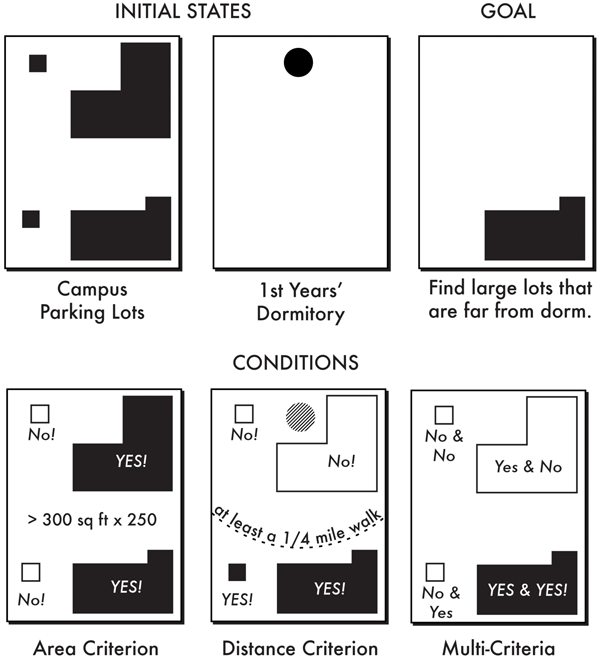 INITIAL STATES

GOAL

Campus Parking Lots

1st Years' Dormitory

Find large lots that are far from dorm.

CONDITIONS

No!

YES!

> 300 sq ft x 250

No!

YES!

Area Criterion

No!

No!

at least a 1/4 mile walk

YES!

YES!

Distance Criterion

No & No

Yes & No

No & Yes

YES & YES!

Multi-Criteria